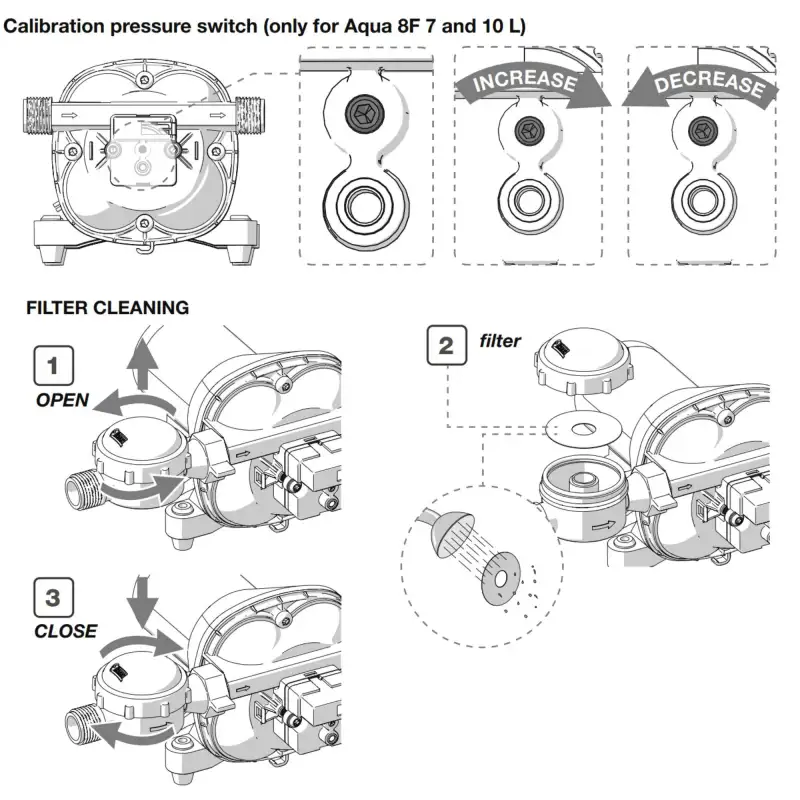 Calibration pressure switch (only for Aqua 8F 7 and 10 L)

INCREASE

DECREASE

FILTER CLEANING

1
OPEN

2
filter

3
CLOSE