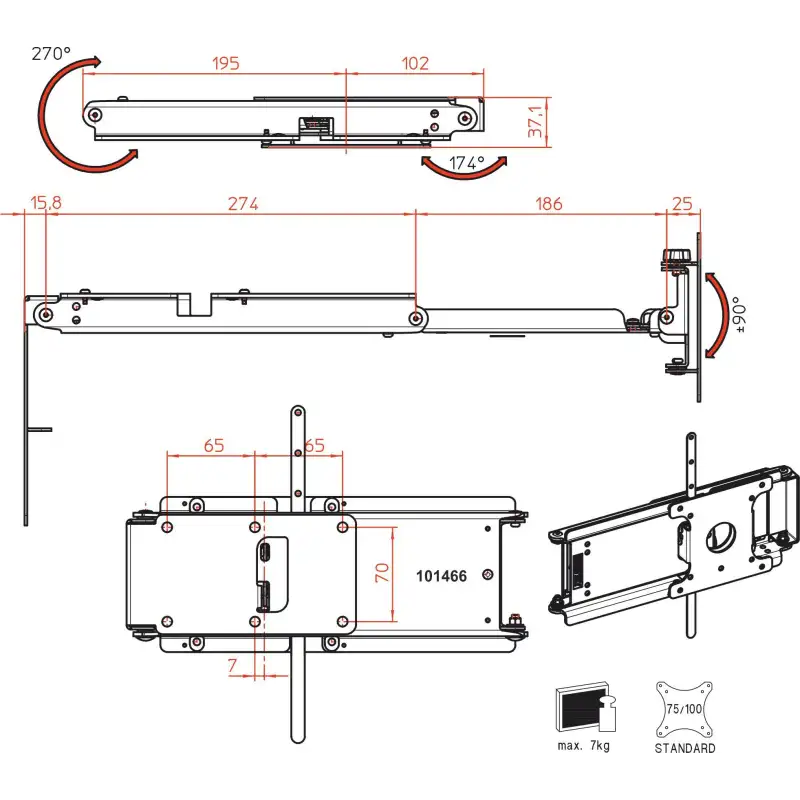 270°
195
102
37,1
174°
15,8
274
186
25
±90°
65
65
70
101466
7
max. 7kg
75/100
STANDARD